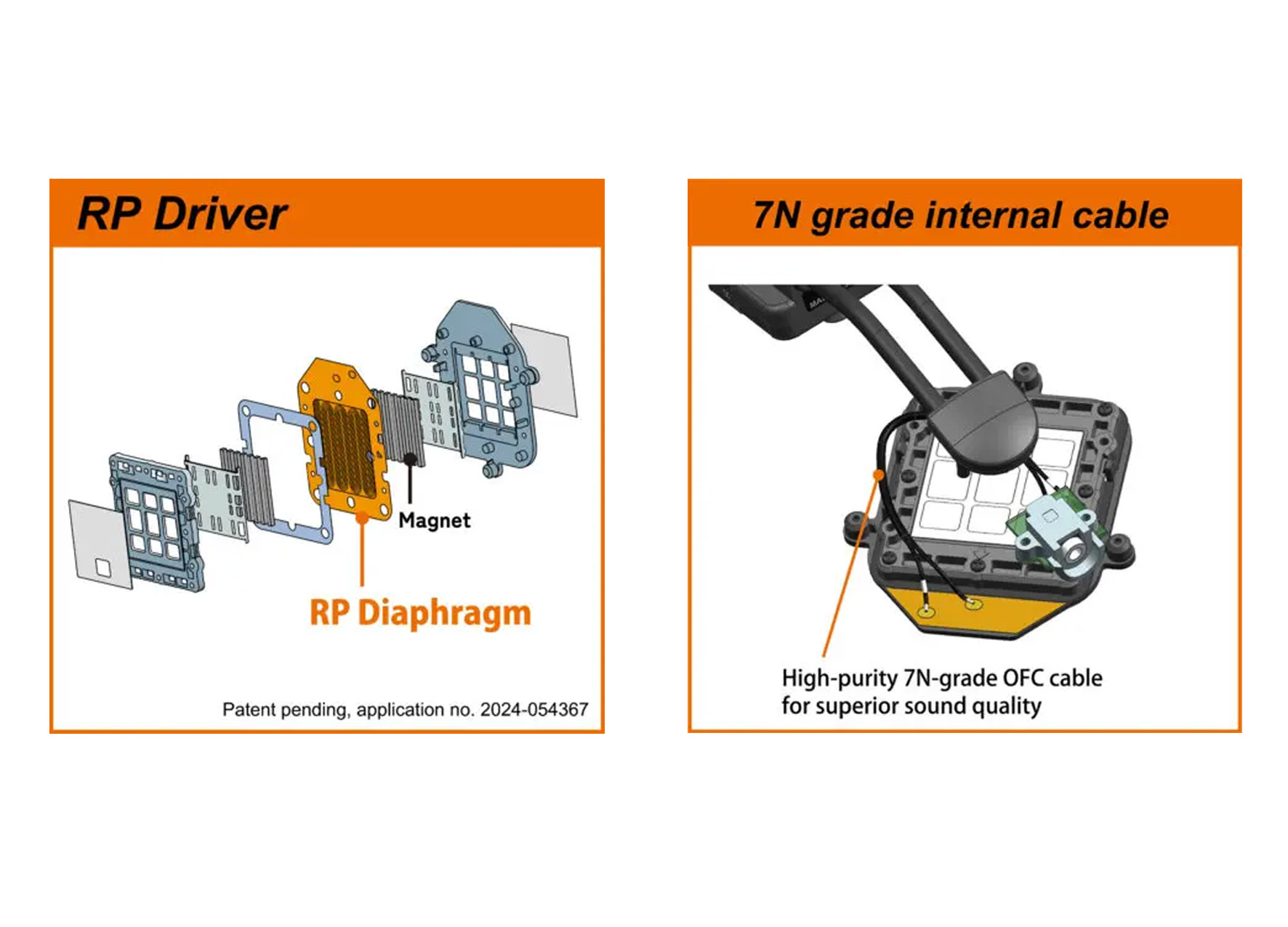 RP Driver

Magnet

RP Diaphragm

Patent pending, application no. 2024-054367

7N grade internal cable

High-purity 7N-grade OFC cable for superior sound quality