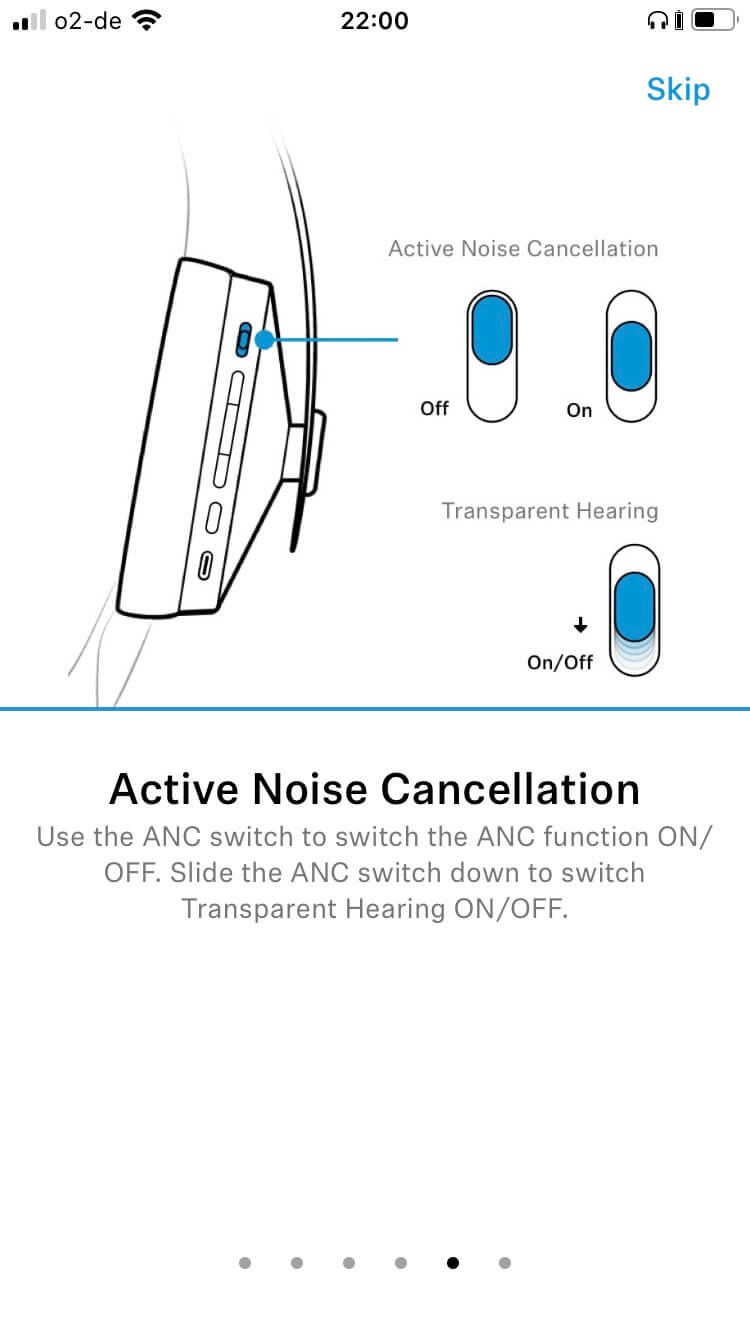 o2-de 22:00

Skip

Active Noise Cancellation

Off On

Transparent Hearing

On/Off

Active Noise Cancellation

Use the ANC switch to switch the ANC function ON/OFF. Slide the ANC switch down to switch Transparent Hearing ON/OFF.