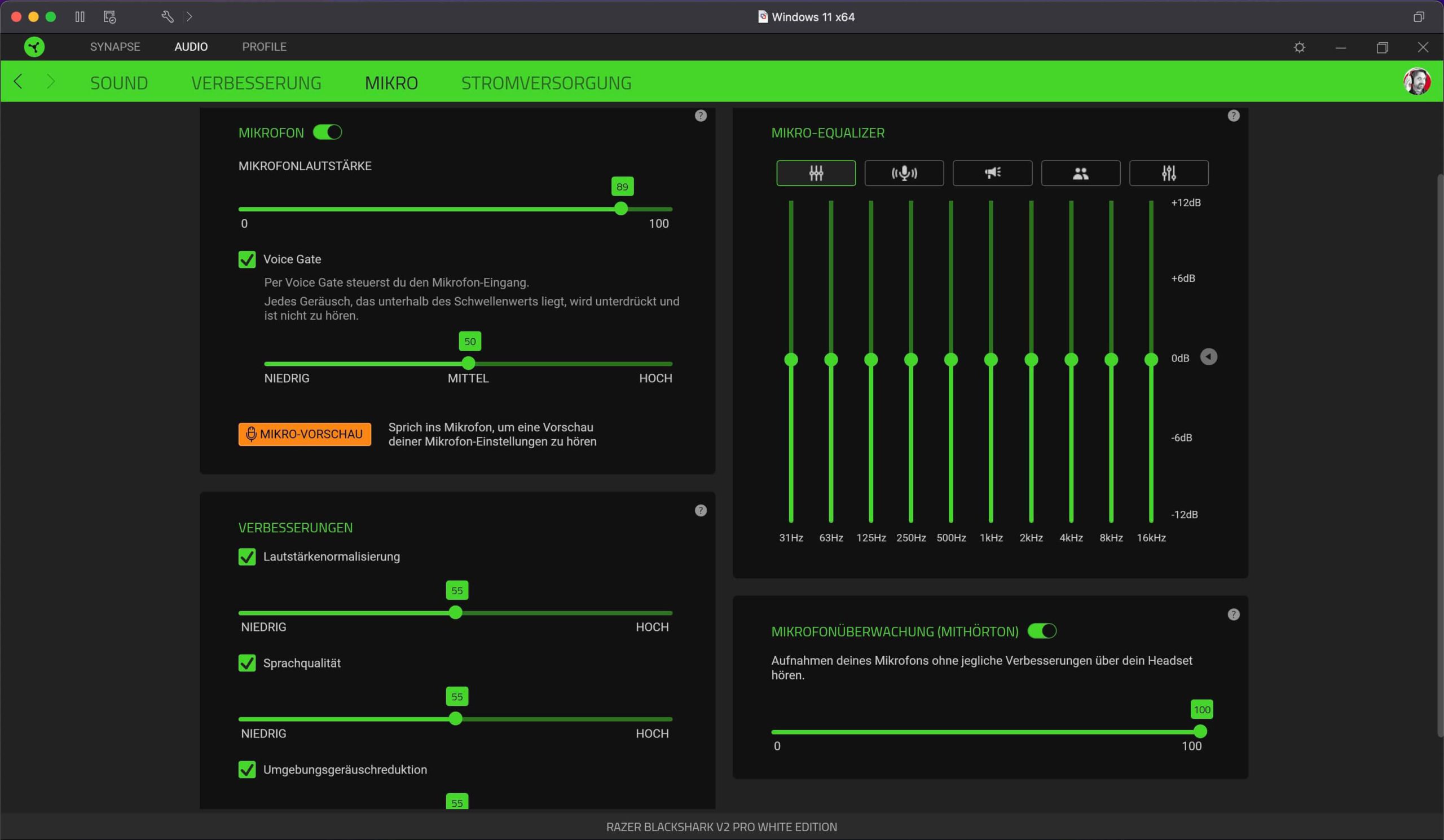 Windows 11 x64

SYNAPSE AUDIO PROFILE

SOUND VERBESSERUNG MIKRO STROMVERSORGUNG

MIKROFON

MIKROFONLAUTSTÄRKE

89

0 100

Voice Gate

Per Voice Gate steuerst du den Mikrofon-Eingang.
Jedes Geräusch, das unterhalb des Schwellenwerts liegt, wird unterdrückt und ist nicht zu hören.

50

NIEDRIG MITTEL HOCH

MIKRO-VORSCHAU

Sprich ins Mikrofon, um eine Vorschau deiner Mikrofon-Einstellungen zu hören

VERBESSERUNGEN

Lautstärkenormalisierung

55

NIEDRIG HOCH

Sprachqualität

55

NIEDRIG HOCH

Umgebungsgeräuschreduktion

55

MIKRO-EQUALIZER

+12dB
+6dB
0dB
-6dB
-12dB

31Hz 63Hz 125Hz 250Hz 500Hz 1kHz 2kHz 4kHz 8kHz 16kHz

MIKROFONÜBERWACHUNG (MITHÖRTON)

Aufnahmen deines Mikrofons ohne jegliche Verbesserungen über dein Headset hören.

100

0 100

RAZER BLACKSHARK V2 PRO WHITE EDITION